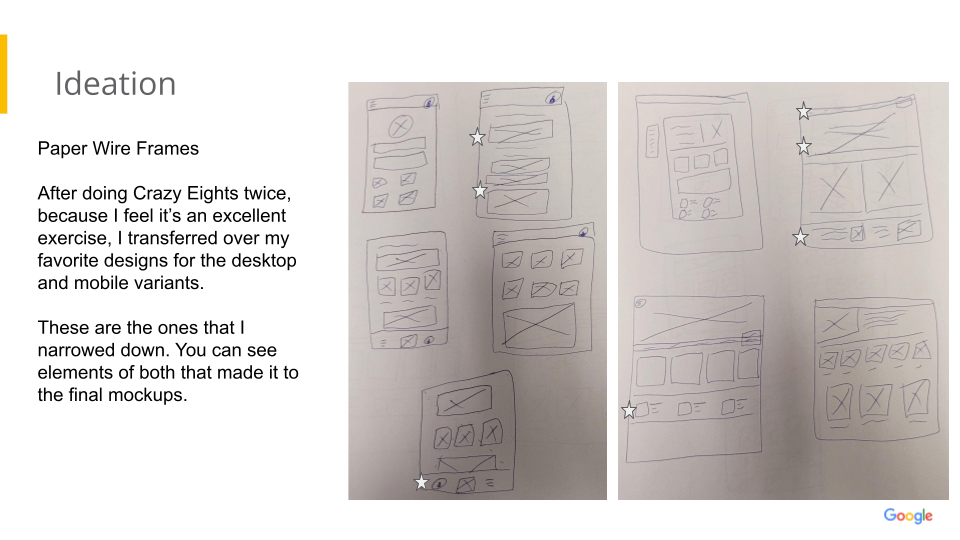 Ideation

Paper Wire Frames

After doing Crazy Eights twice, because I feel it's an excellent exercise, I transferred over my favorite designs for the desktop and mobile variants.

These are the ones that I narrowed down. You can see elements of both that made it to the final mockups.

Google